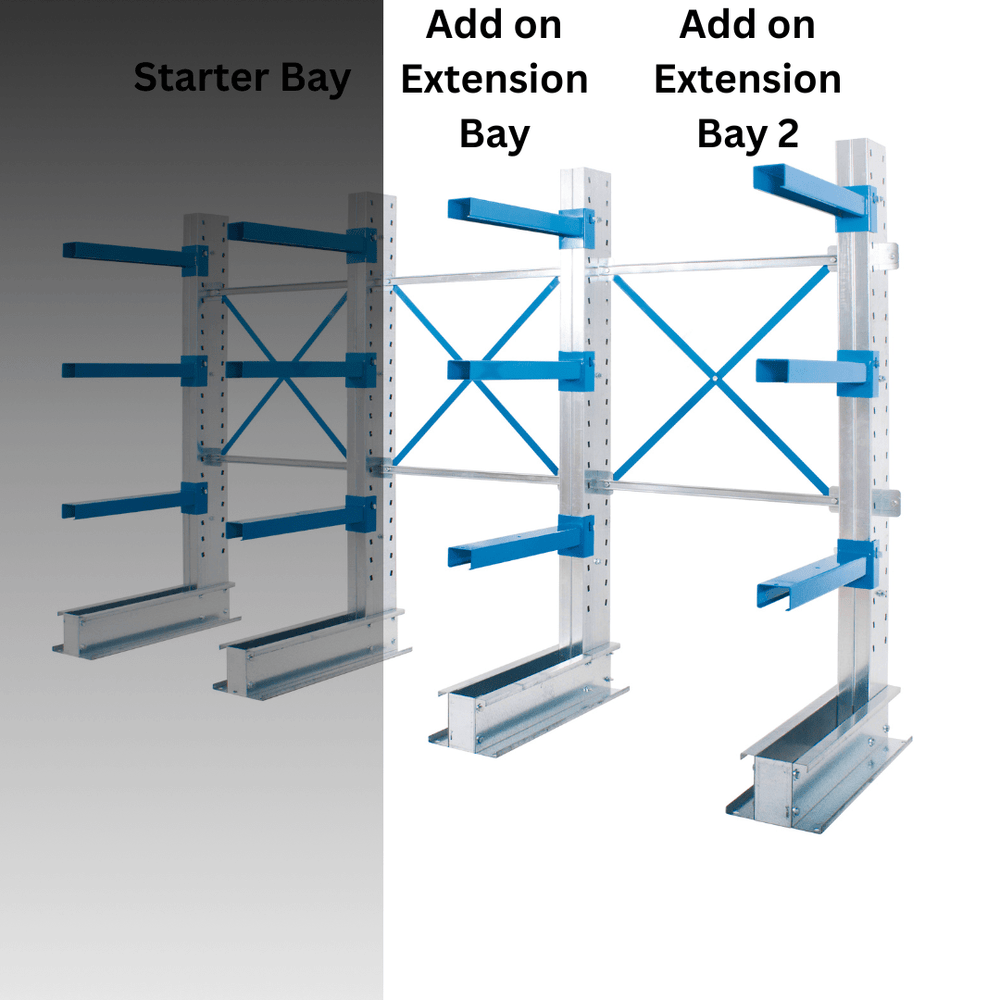 Starter Bay

Add on Extension Bay

Add on Extension Bay 2