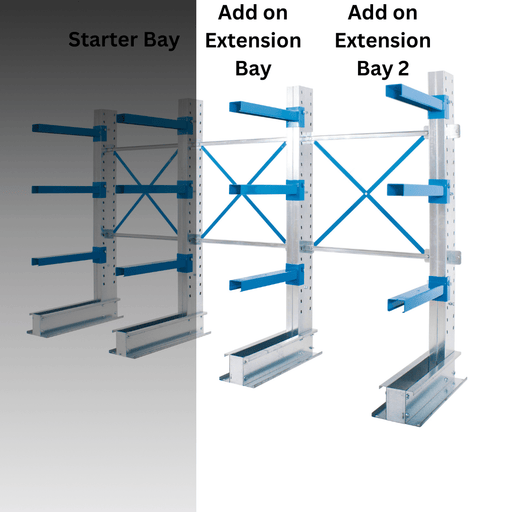 Starter Bay

Add on Extension Bay

Add on Extension Bay 2