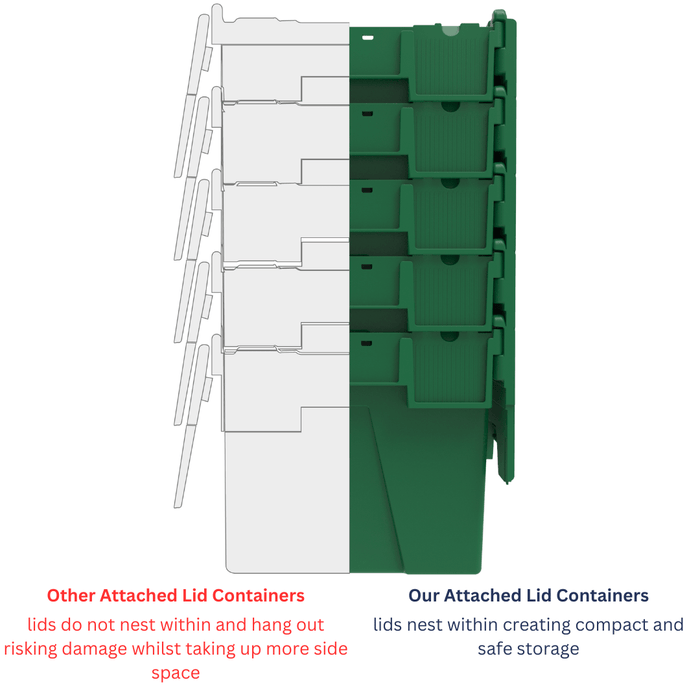 Other Attached Lid Containers
lids do not nest within and hang out risking damage whilst taking up more side space

Our Attached Lid Containers
lids nest within creating compact and safe storage